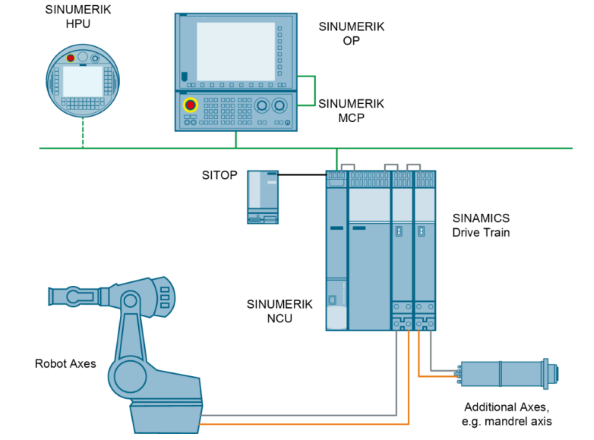 SINUMERIK HPU

SINUMERIK OP

SINUMERIK MCP

SITOP

SINAMICS Drive Train

SINUMERIK NCU

Robot Axes

Additional Axes, e.g. mandrel axis